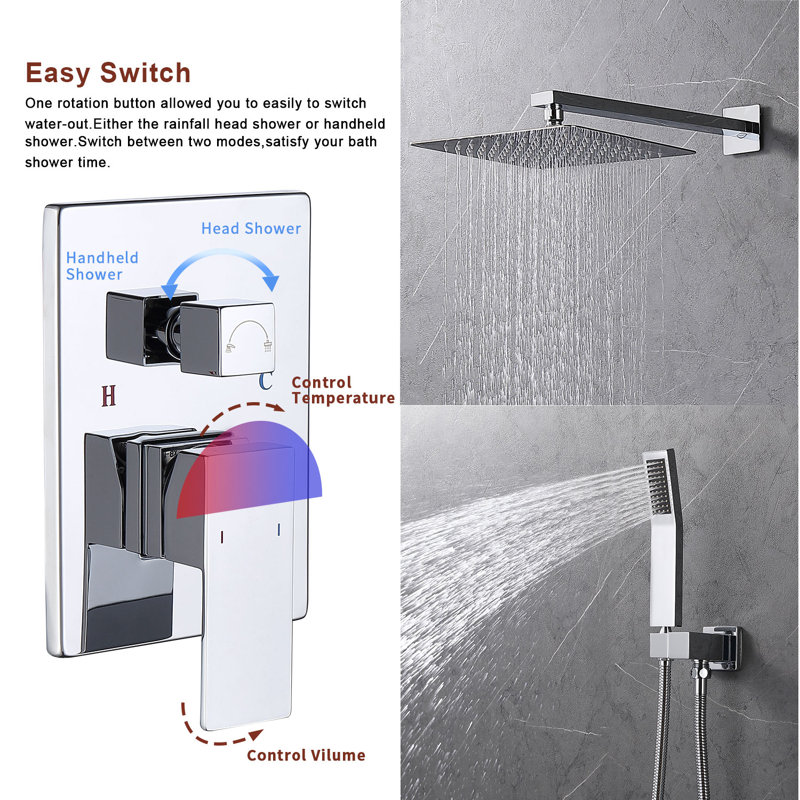 Easy Switch

One rotation button allowed you to easily to switch water-out.Either the rainfall head shower or handheld shower.Switch between two modes,satisfy your bath shower time.

Head Shower

Handheld Shower

H

C

Control Temperature

Control Vilume